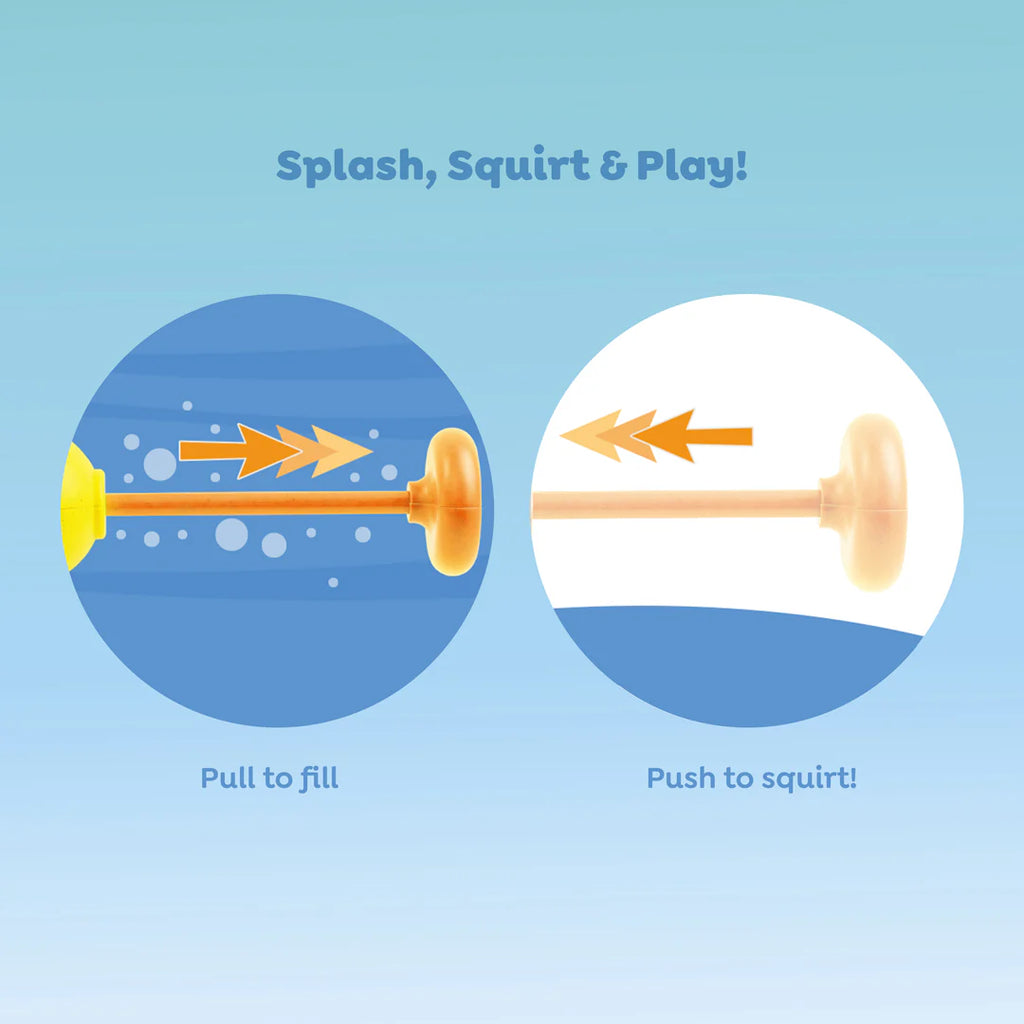 Splash, Squirt & Play!

Pull to fill

Push to squirt!